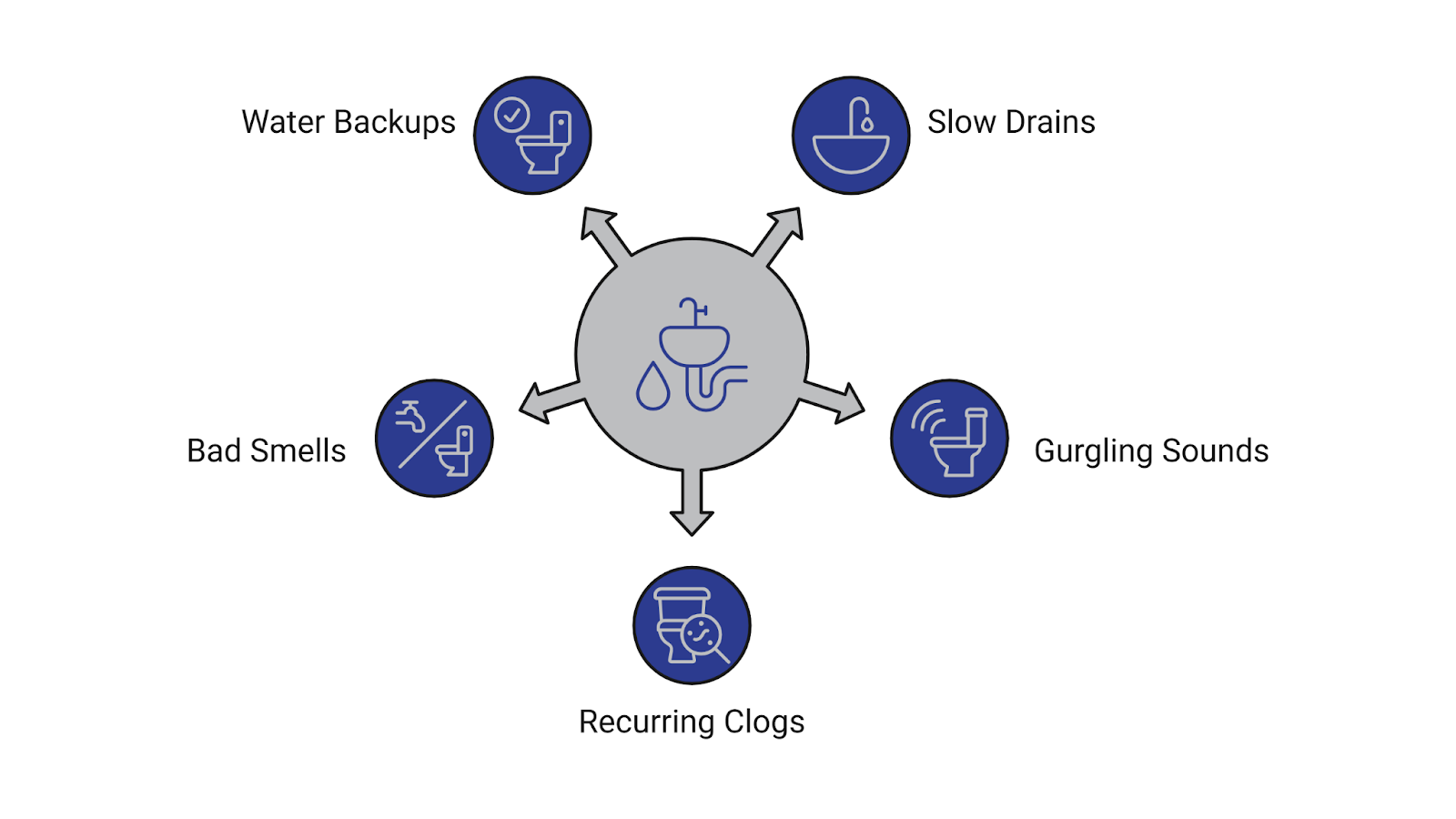 Water Backups

Slow Drains

Bad Smells

Gurgling Sounds

Recurring Clogs